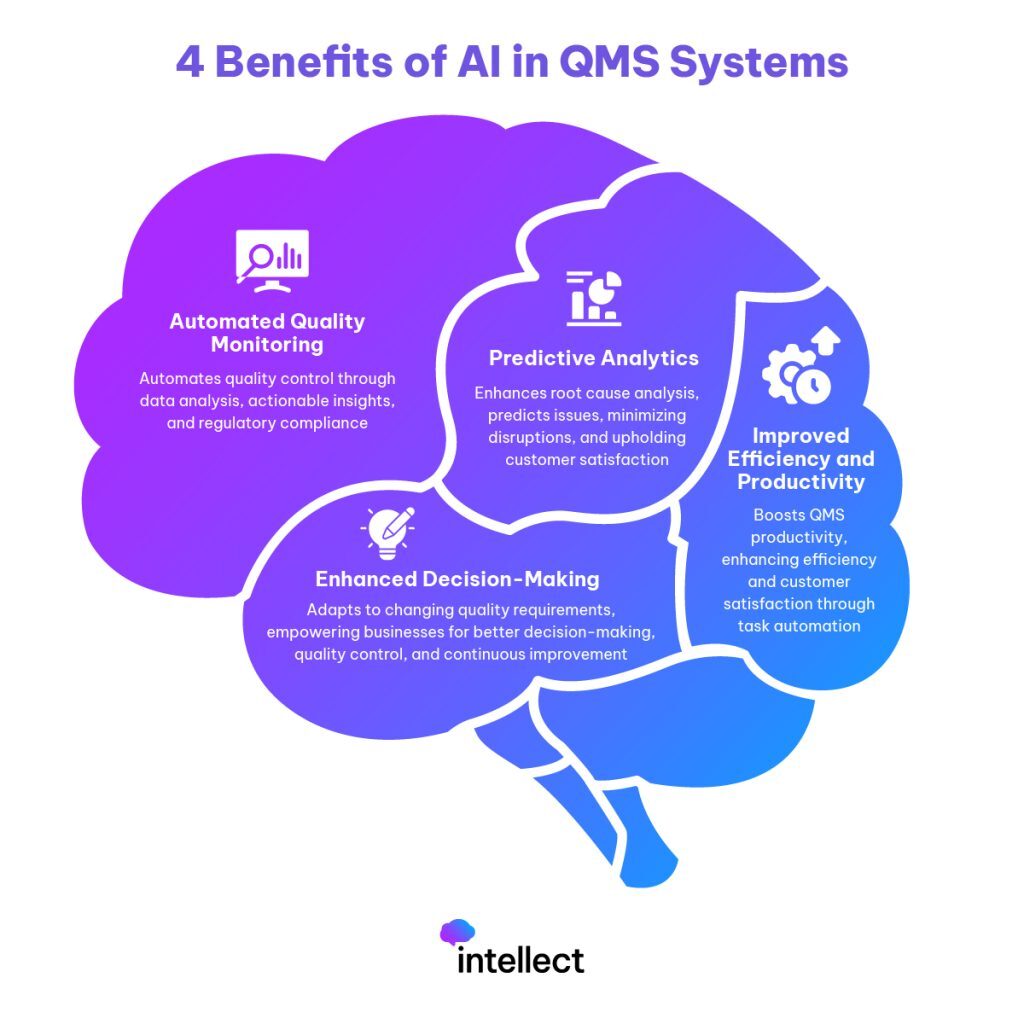 4 Benefits of AI in QMS Systems

Automated Quality Monitoring

Automates quality control through data analysis, actionable insights, and regulatory compliance

Predictive Analytics

Enhances root cause analysis, predicts issues, minimizing disruptions, and upholding customer satisfaction

Improved Efficiency and Productivity

Boosts QMS productivity, enhancing efficiency and customer satisfaction through task automation

Enhanced Decision-Making

Adapts to changing quality requirements, empowering businesses for better decision-making, quality control, and continuous improvement

intellect